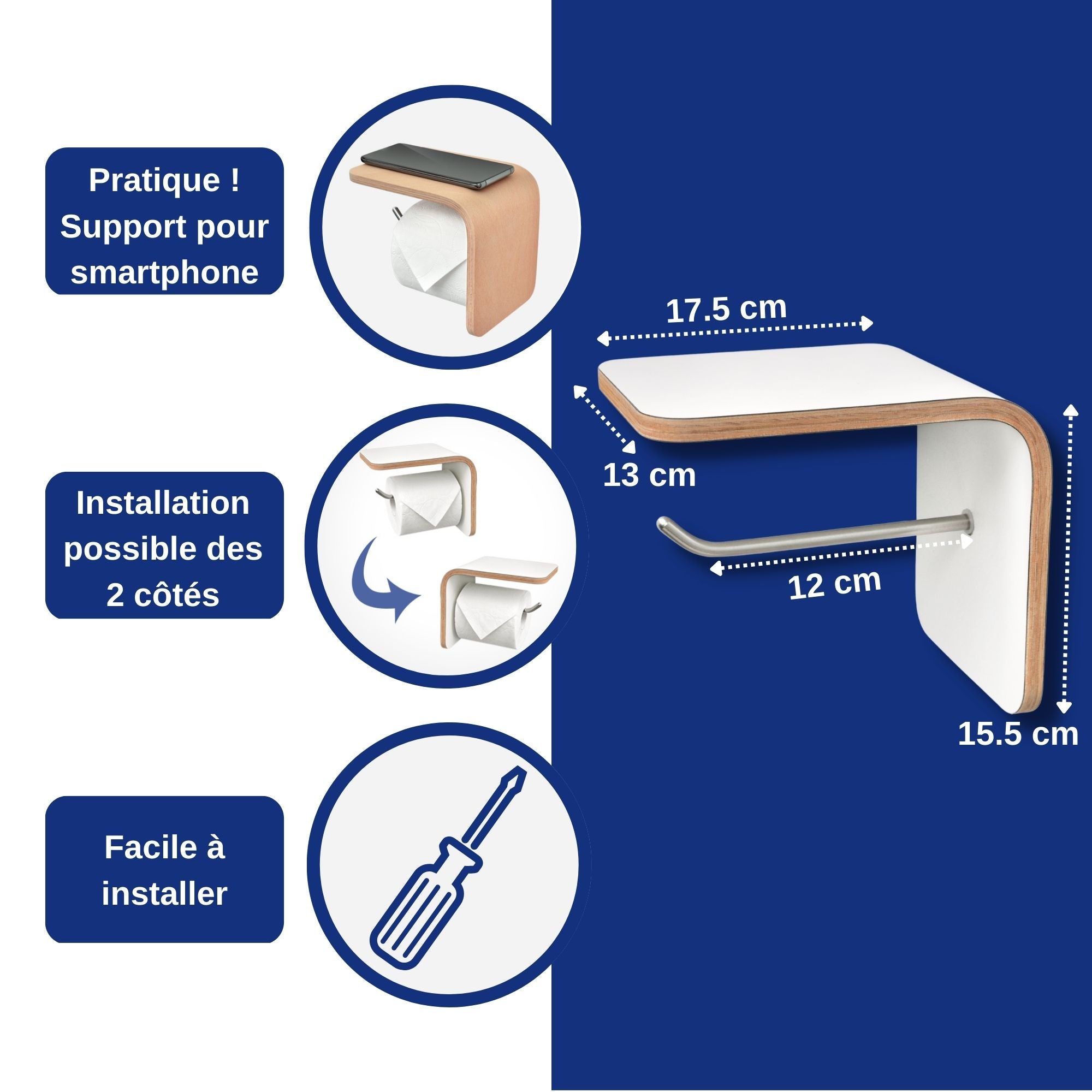 Pratique ! Support pour smartphone

Installation possible des 2 côtés

Facile à installer

17.5 cm

13 cm

12 cm

15.5 cm